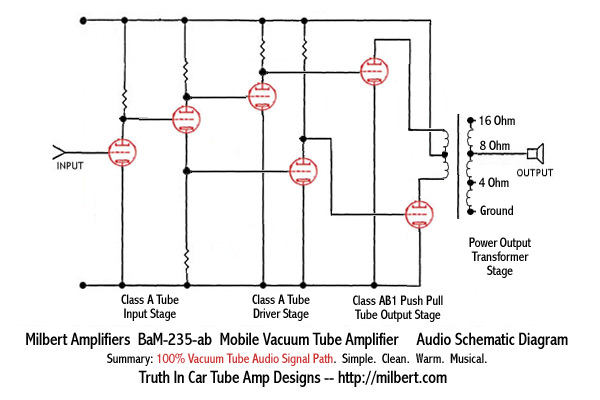 INPUT

16 Ohm
8 Ohm
4 Ohm
Ground

OUTPUT

Power Output Transformer Stage

Class A Tube Input Stage

Class A Tube Driver Stage

Class AB1 Push Pull Tube Output Stage

Milbert Amplifiers BaM-235-ab Mobile Vacuum Tube Amplifier Audio Schematic Diagram

Summary: 100% Vacuum Tube Audio Signal Path. Simple. Clean. Warm. Musical.

Truth In Car Tube Amp Designs -- http://milbert.com